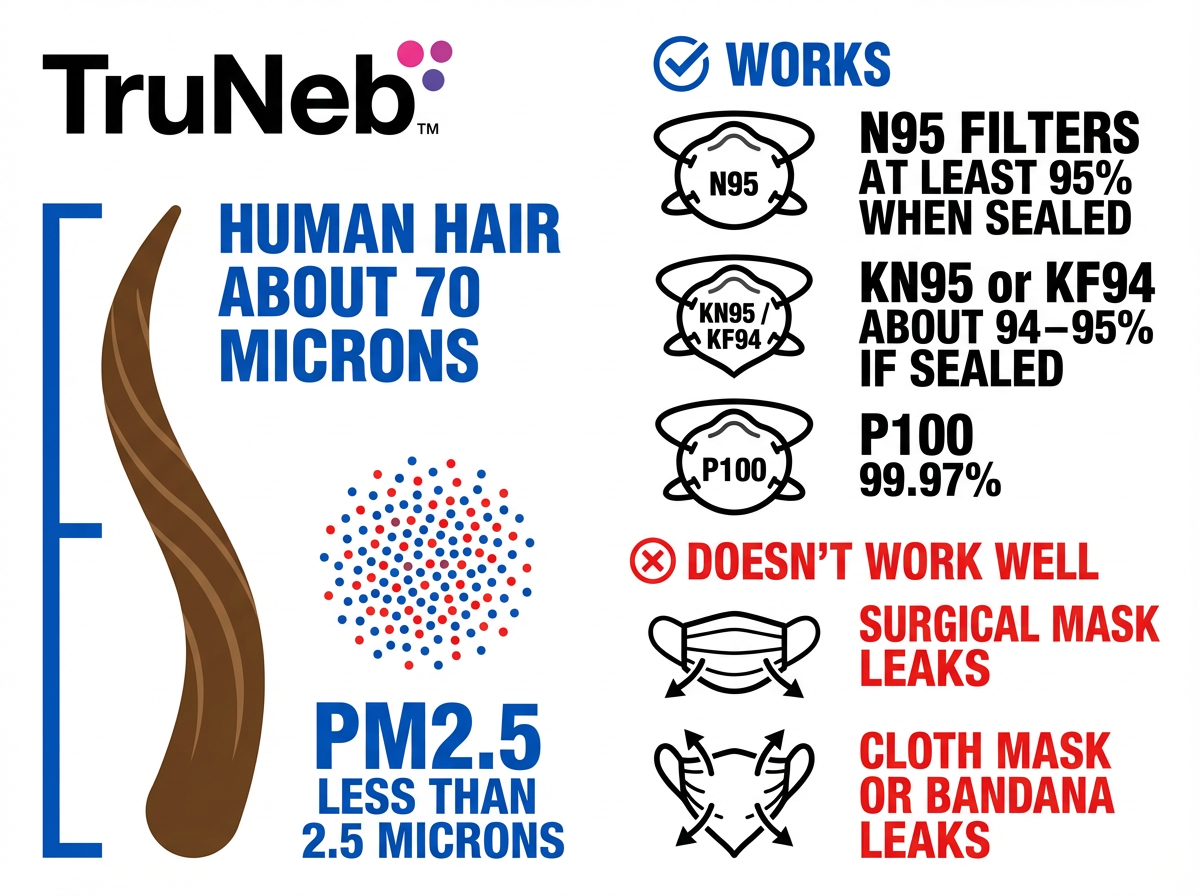 TruNeb™

HUMAN HAIR ABOUT 70 MICRONS

PM2.5
LESS THAN 2.5 MICRONS

WORKS

N95

N95 FILTERS AT LEAST 95% WHEN SEALED

KN95 / KF94

KN95 or KF94 ABOUT 94–95% IF SEALED

P100

P100
99.97%

DOESN'T WORK WELL

SURGICAL MASK LEAKS

CLOTH MASK OR BANDANA LEAKS