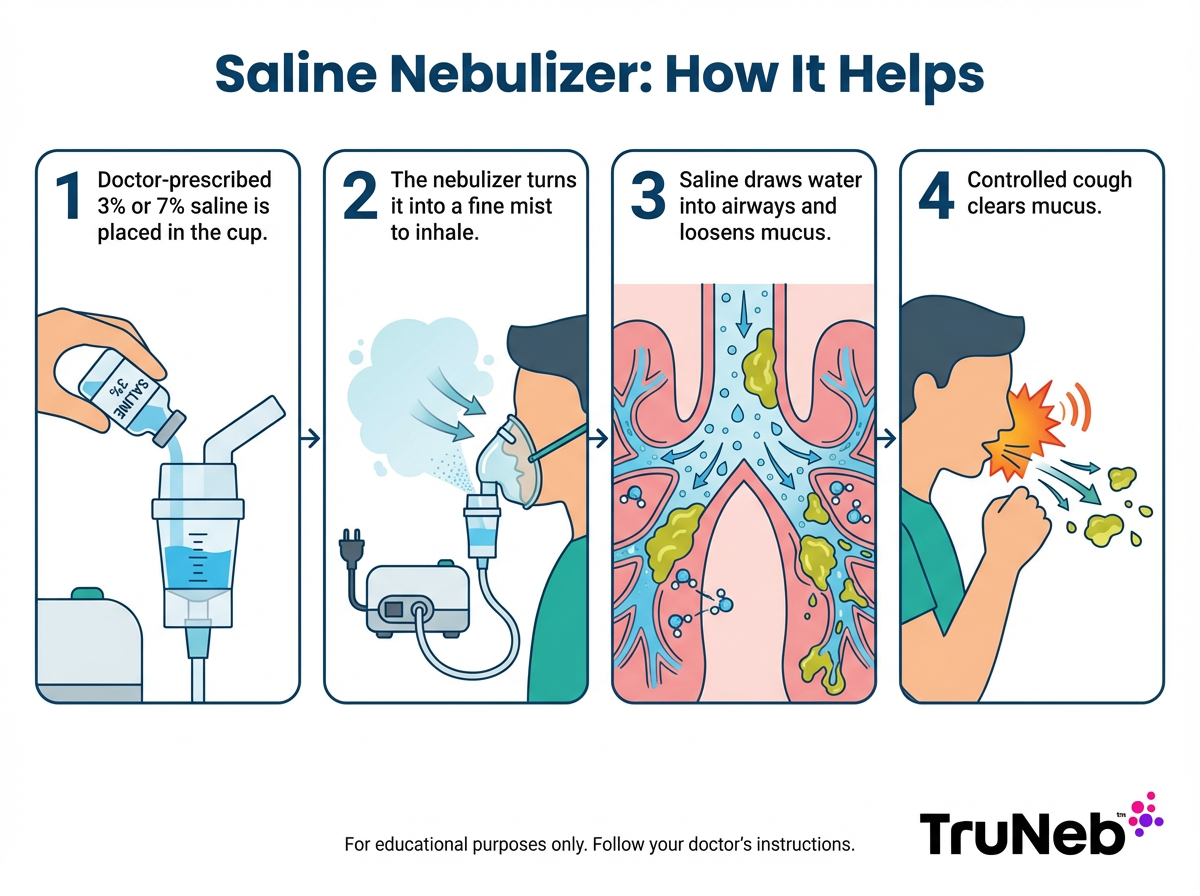 Saline Nebulizer: How It Helps

1 Doctor-prescribed 3% or 7% saline is placed in the cup.

3% SALINE

2 The nebulizer turns it into a fine mist to inhale.

3 Saline draws water into airways and loosens mucus.

4 Controlled cough clears mucus.

For educational purposes only. Follow your doctor's instructions.

TruNeb™