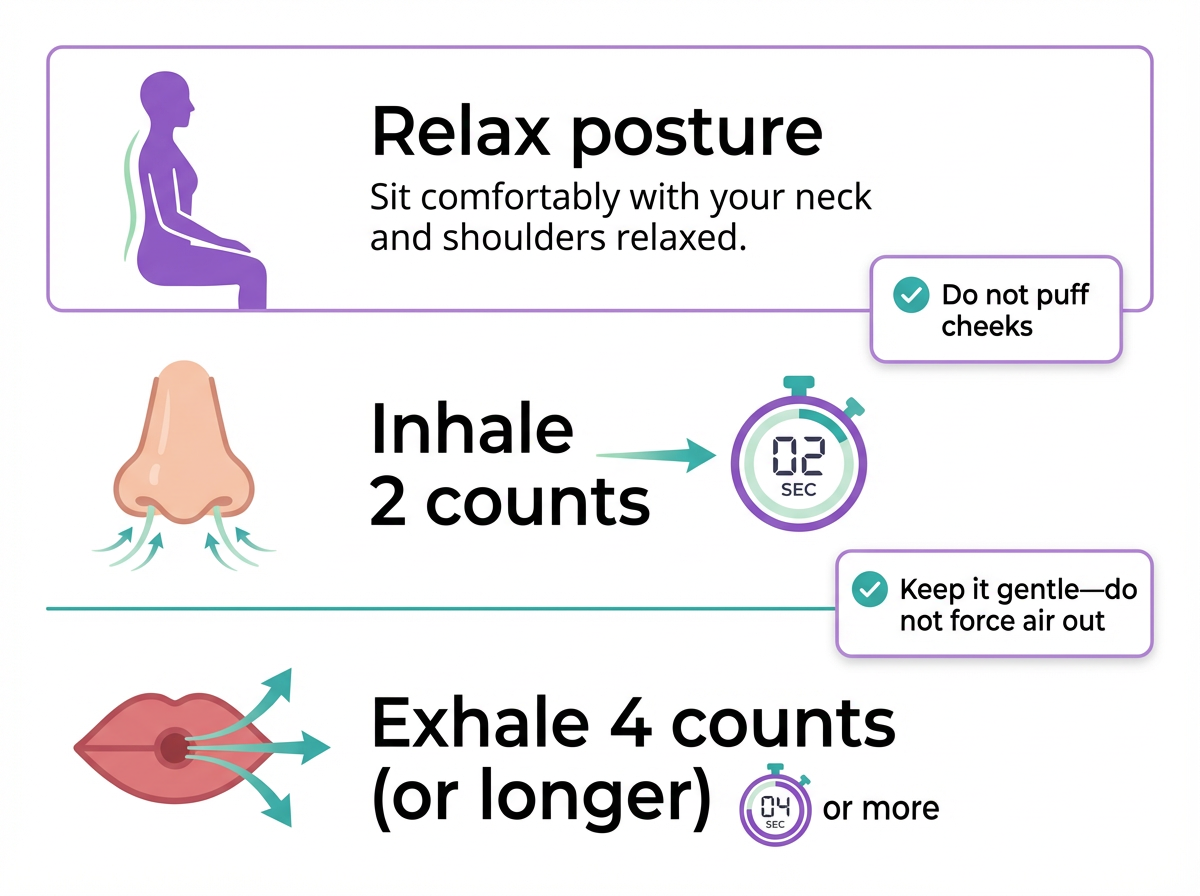 Relax posture

Sit comfortably with your neck and shoulders relaxed.

Do not puff cheeks

Inhale 2 counts

02 SEC

Keep it gentle—do not force air out

Exhale 4 counts (or longer)

04 SEC

or more