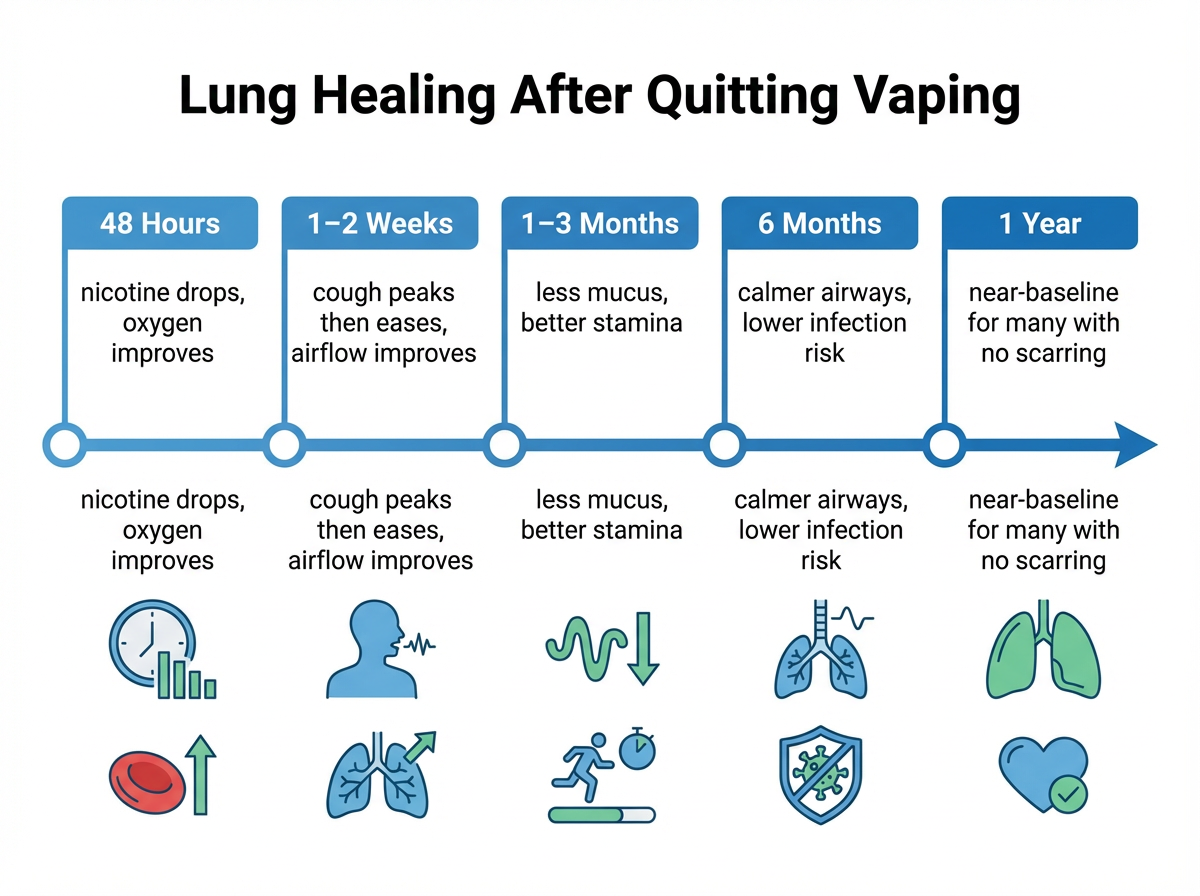 Lung Healing After Quitting Vaping

48 Hours

nicotine drops, oxygen improves

1–2 Weeks

cough peaks then eases, airflow improves

1–3 Months

less mucus, better stamina

6 Months

calmer airways, lower infection risk

1 Year

near-baseline for many with no scarring

nicotine drops, oxygen improves

cough peaks then eases, airflow improves

less mucus, better stamina

calmer airways, lower infection risk

near-baseline for many with no scarring