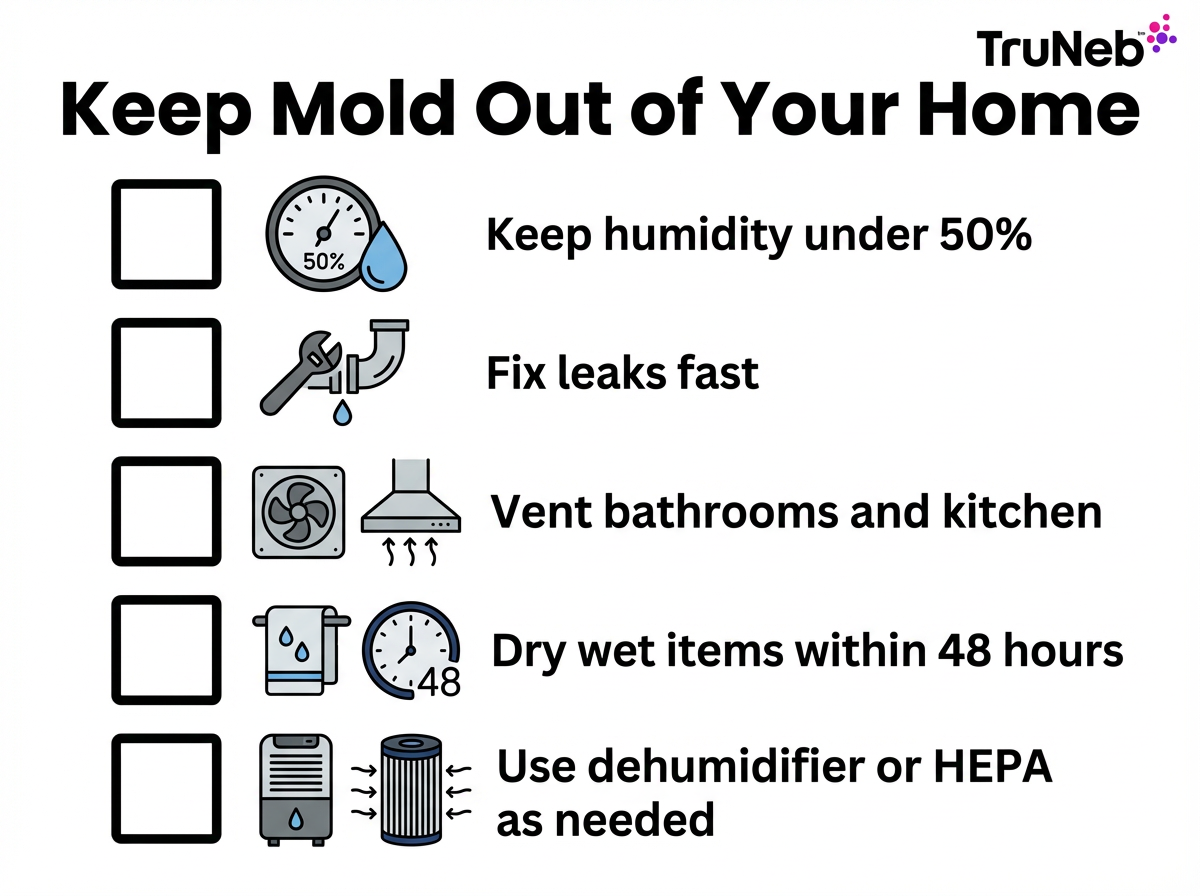 TruNeb

Keep Mold Out of Your Home

50%

Keep humidity under 50%

Fix leaks fast

Vent bathrooms and kitchen

48

Dry wet items within 48 hours

Use dehumidifier or HEPA as needed