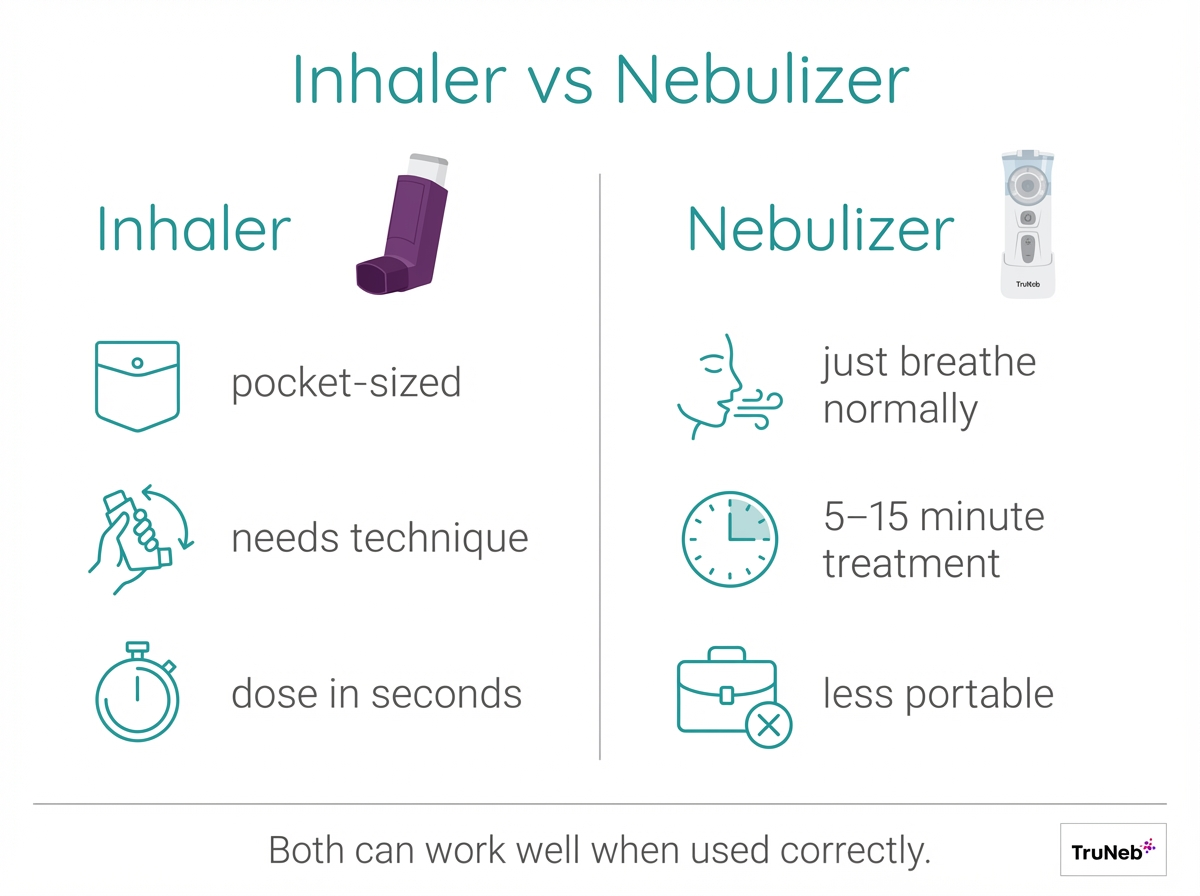 Inhaler vs Nebulizer

Inhaler

pocket-sized

needs technique

dose in seconds

Nebulizer

TruNeb

just breathe normally

5–15 minute treatment

less portable

Both can work well when used correctly.

TruNeb