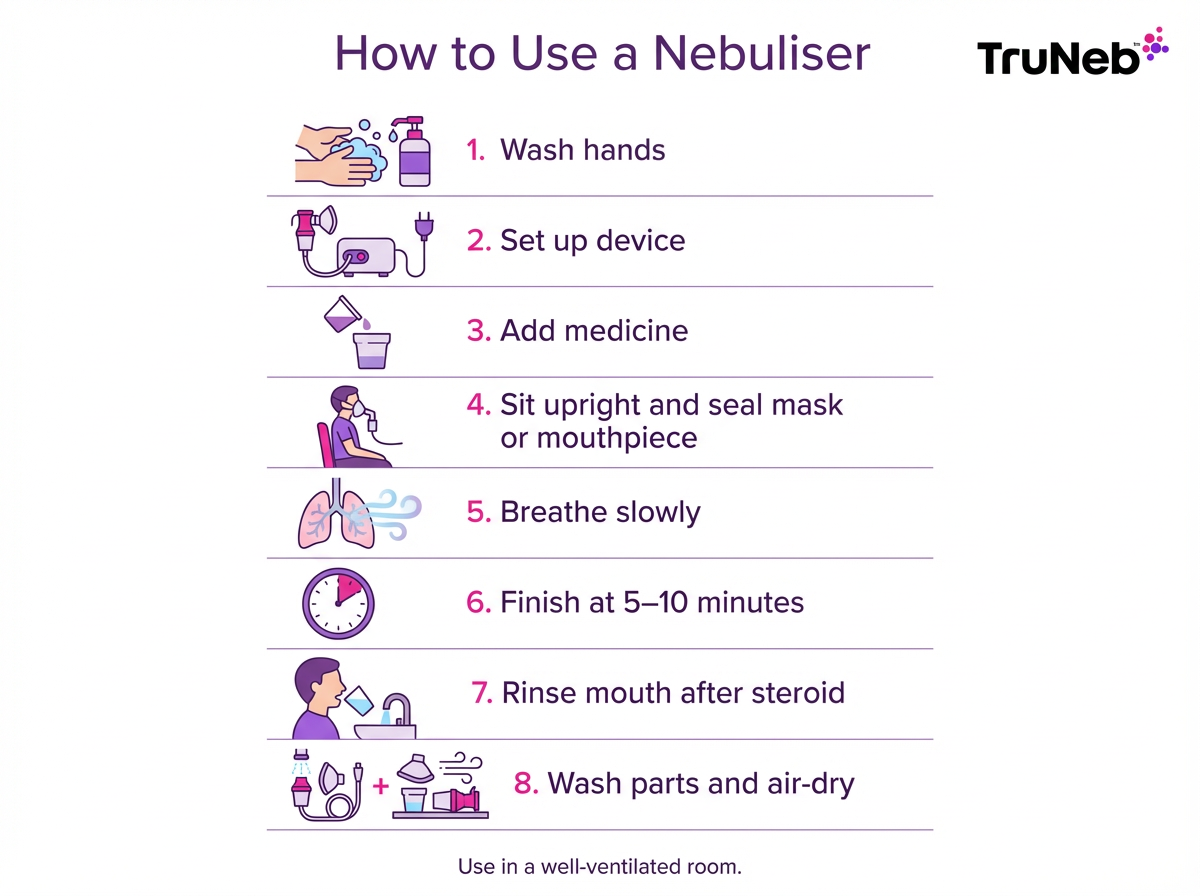 How to Use a Nebuliser

TruNeb

1. Wash hands

2. Set up device

3. Add medicine

4. Sit upright and seal mask or mouthpiece

5. Breathe slowly

6. Finish at 5–10 minutes

7. Rinse mouth after steroid

+

8. Wash parts and air-dry

Use in a well-ventilated room.