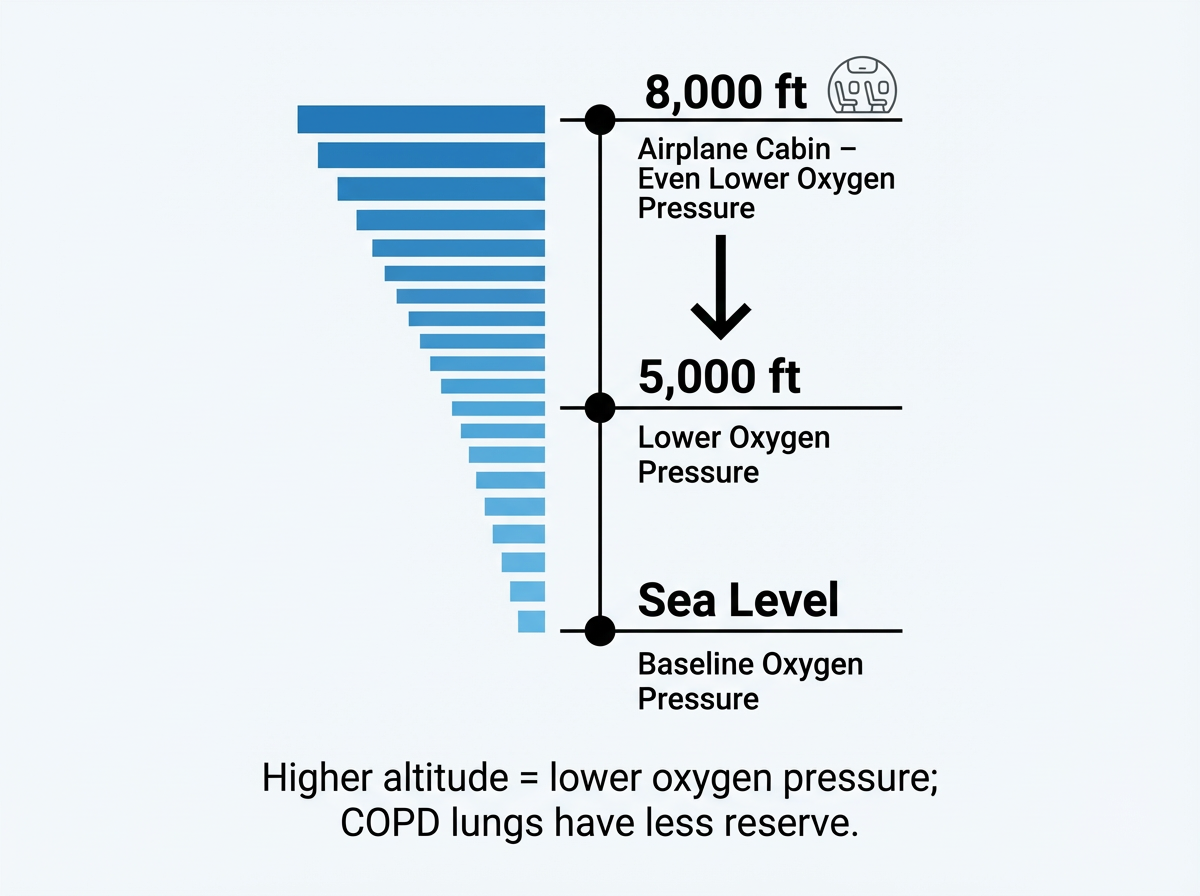 8,000 ft

Airplane Cabin – Even Lower Oxygen Pressure

5,000 ft

Lower Oxygen Pressure

Sea Level

Baseline Oxygen Pressure

Higher altitude = lower oxygen pressure; COPD lungs have less reserve.