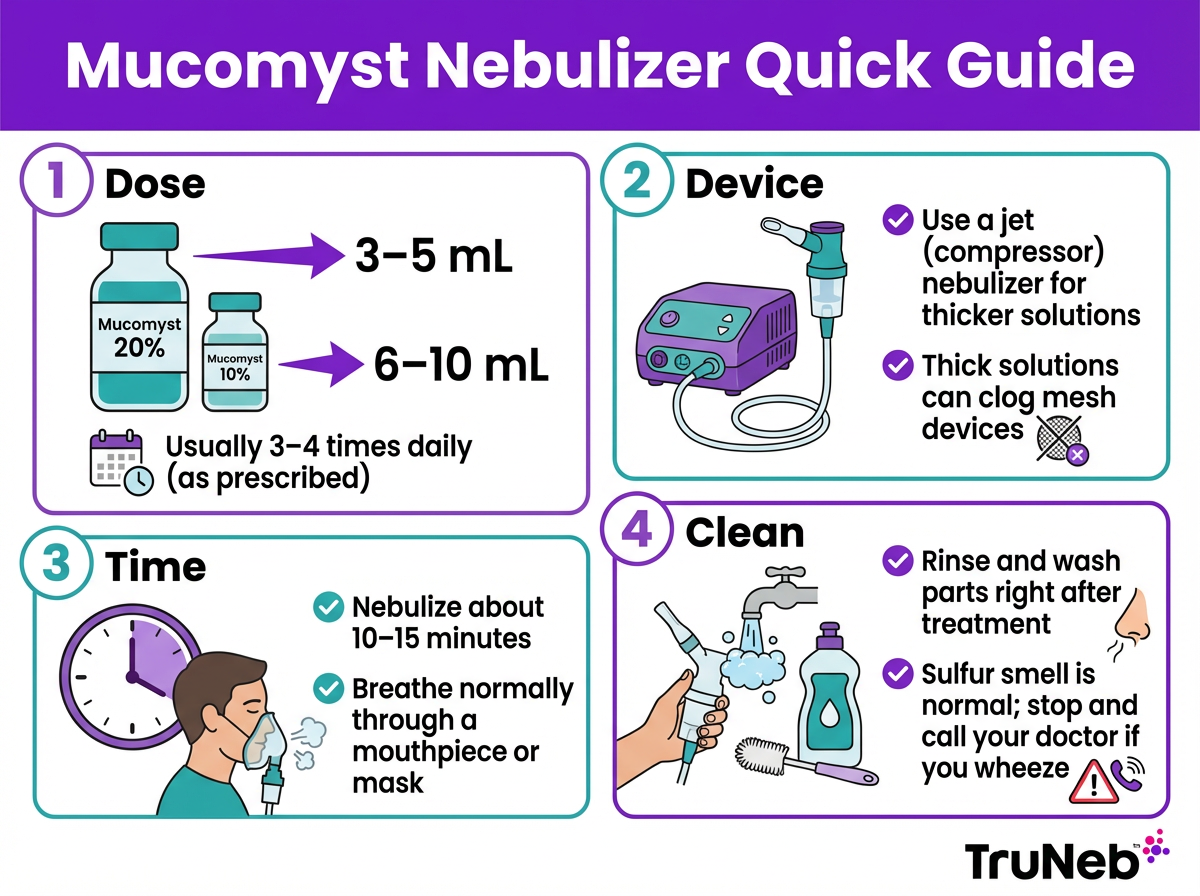 Mucomyst Nebulizer Quick Guide

1 Dose

Mucomyst 20%

3–5 mL

Mucomyst 10%

6–10 mL

Usually 3–4 times daily (as prescribed)

2 Device

Use a jet (compressor) nebulizer for thicker solutions

Thick solutions can clog mesh devices

3 Time

Nebulize about 10–15 minutes

Breathe normally through a mouthpiece or mask

4 Clean

Rinse and wash parts right after treatment

Sulfur smell is normal; stop and call your doctor if you wheeze

TruNeb™