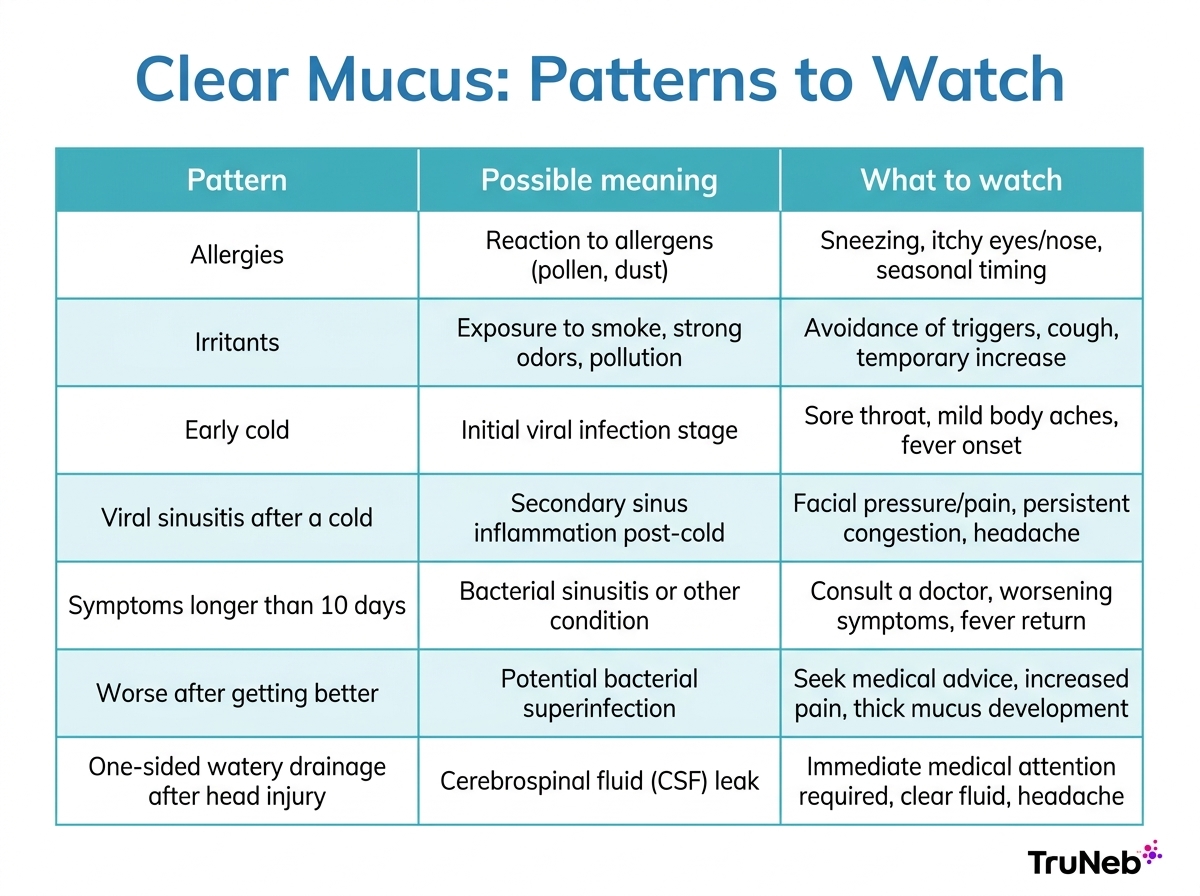 Clear Mucus: Patterns to Watch

| Pattern | Possible meaning | What to watch |
|---|---|---|
| Allergies | Reaction to allergens (pollen, dust) | Sneezing, itchy eyes/nose, seasonal timing |
| Irritants | Exposure to smoke, strong odors, pollution | Avoidance of triggers, cough, temporary increase |
| Early cold | Initial viral infection stage | Sore throat, mild body aches, fever onset |
| Viral sinusitis after a cold | Secondary sinus inflammation post-cold | Facial pressure/pain, persistent congestion, headache |
| Symptoms longer than 10 days | Bacterial sinusitis or other condition | Consult a doctor, worsening symptoms, fever return |
| Worse after getting better | Potential bacterial superinfection | Seek medical advice, increased pain, thick mucus development |
| One-sided watery drainage after head injury | Cerebrospinal fluid (CSF) leak | Immediate medical attention required, clear fluid, headache |

TruNeb