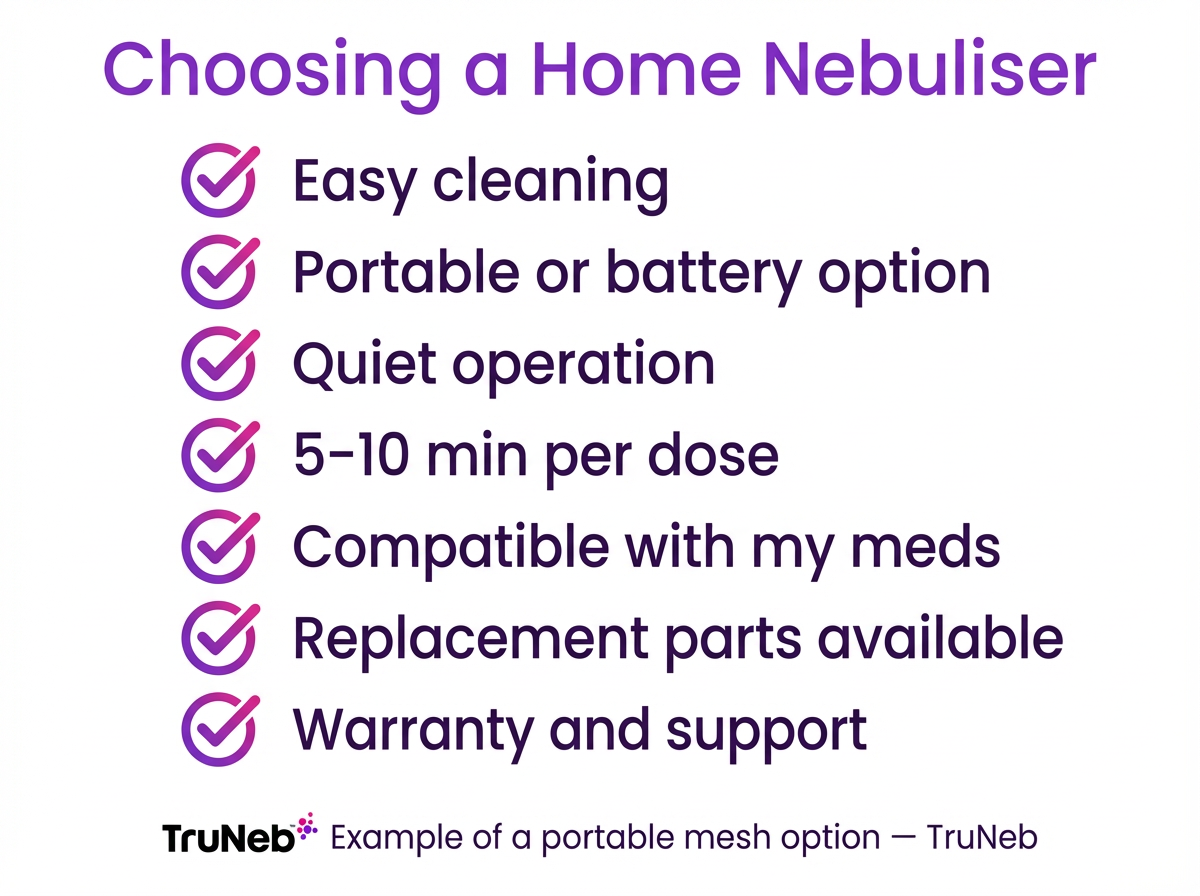 Choosing a Home Nebuliser

Easy cleaning
Portable or battery option
Quiet operation
5-10 min per dose
Compatible with my meds
Replacement parts available
Warranty and support

TruNeb Example of a portable mesh option — TruNeb