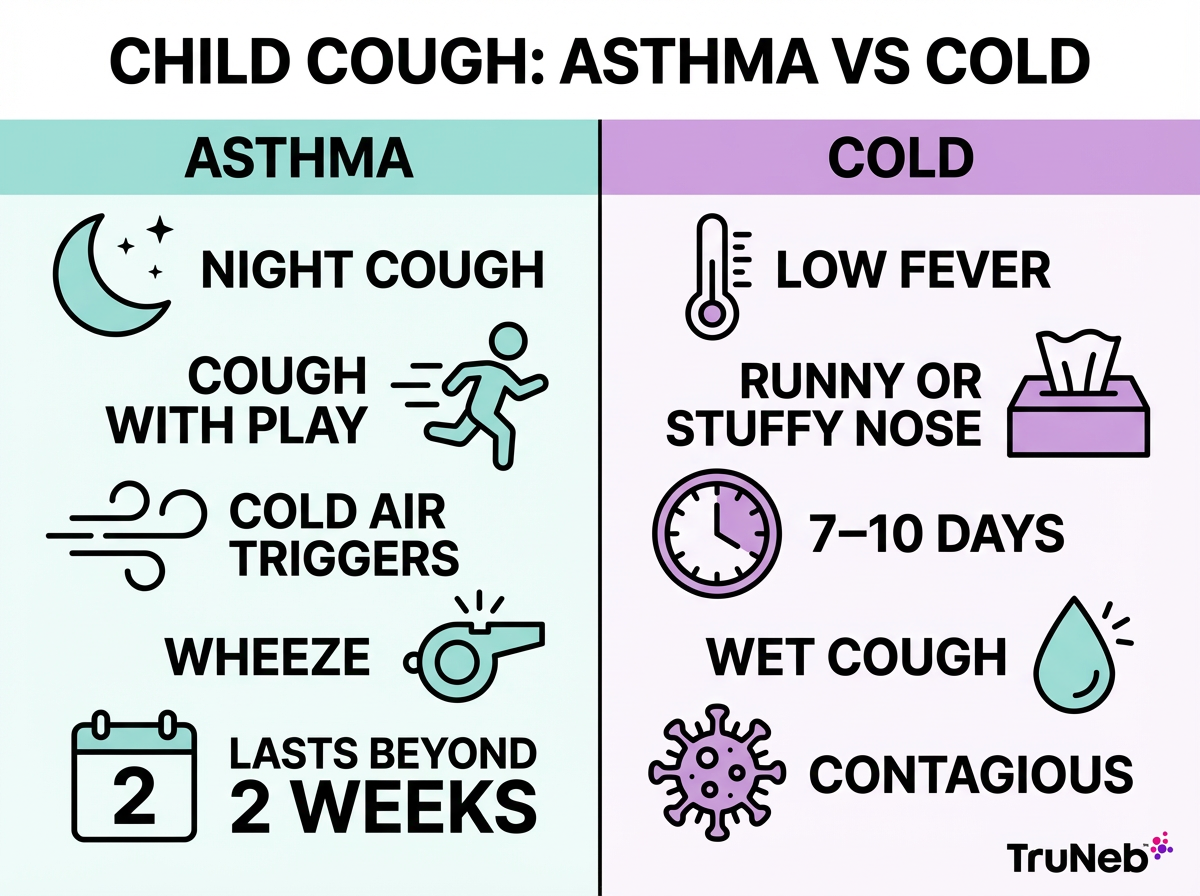 CHILD COUGH: ASTHMA VS COLD

ASTHMA

NIGHT COUGH

COUGH WITH PLAY

COLD AIR TRIGGERS

WHEEZE

2

LASTS BEYOND 2 WEEKS

COLD

LOW FEVER

RUNNY OR STUFFY NOSE

7–10 DAYS

WET COUGH

CONTAGIOUS

TruNeb