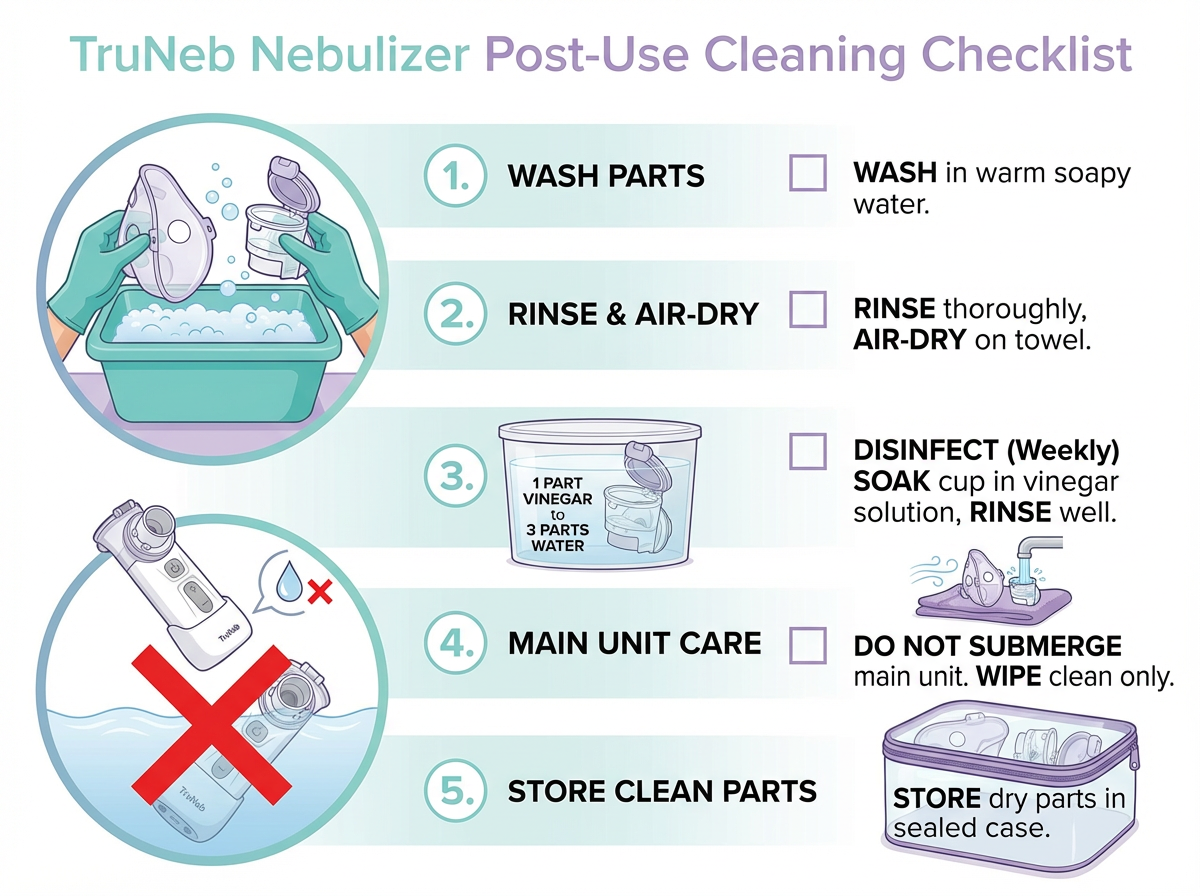 TruNeb Nebulizer Post-Use Cleaning Checklist

1. WASH PARTS

WASH in warm soapy water.

2. RINSE & AIR-DRY

RINSE thoroughly, AIR-DRY on towel.

3.

1 PART VINEGAR to 3 PARTS WATER

DISINFECT (Weekly) SOAK cup in vinegar solution, RINSE well.

TruNeb

4. MAIN UNIT CARE

DO NOT SUBMERGE main unit. WIPE clean only.

TruNeb

5. STORE CLEAN PARTS

STORE dry parts in sealed case.