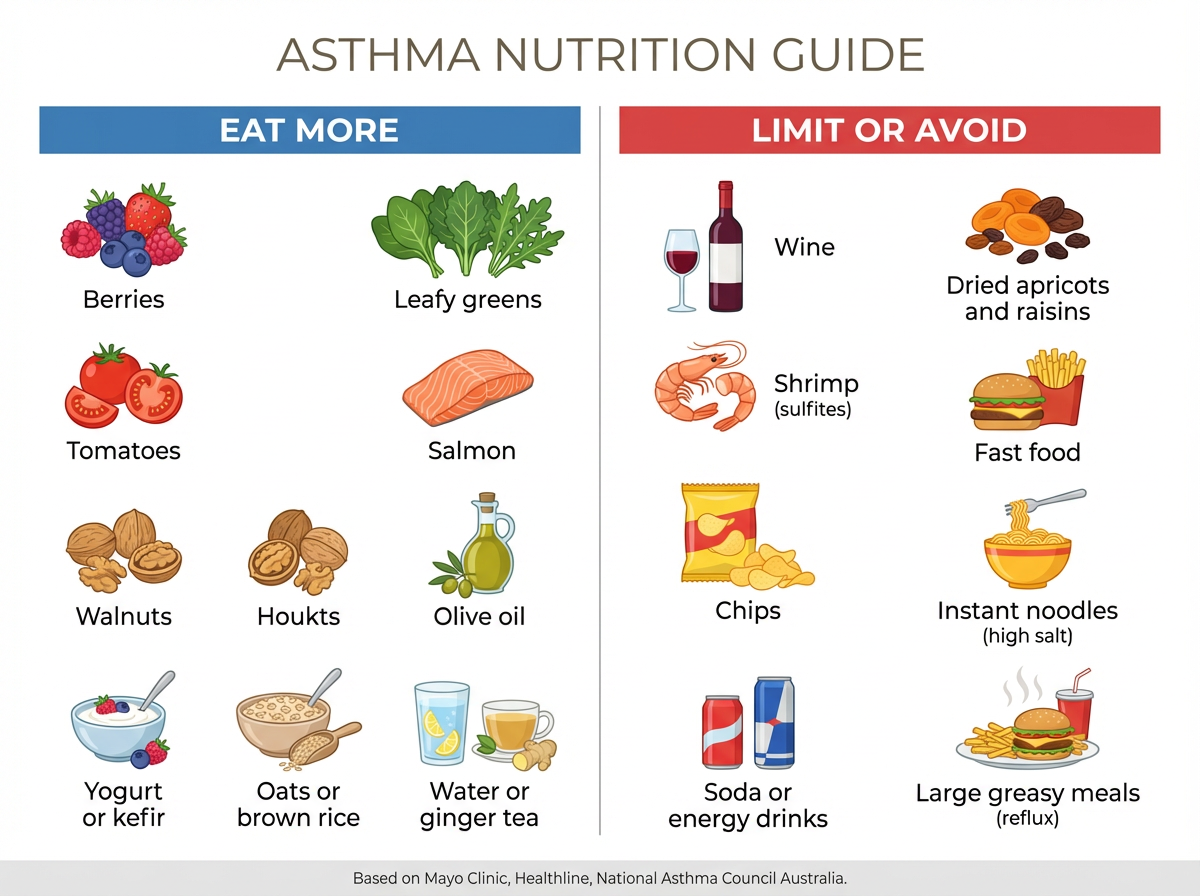 ASTHMA NUTRITION GUIDE

EAT MORE

Berries

Leafy greens

Tomatoes

Salmon

Walnuts

Houkts

Olive oil

Yogurt or kefir

Oats or brown rice

Water or ginger tea

LIMIT OR AVOID

Wine

Dried apricots and raisins

Shrimp (sulfites)

Fast food

Chips

Instant noodles (high salt)

Soda or energy drinks

Large greasy meals (reflux)

Based on Mayo Clinic, Healthline, National Asthma Council Australia.